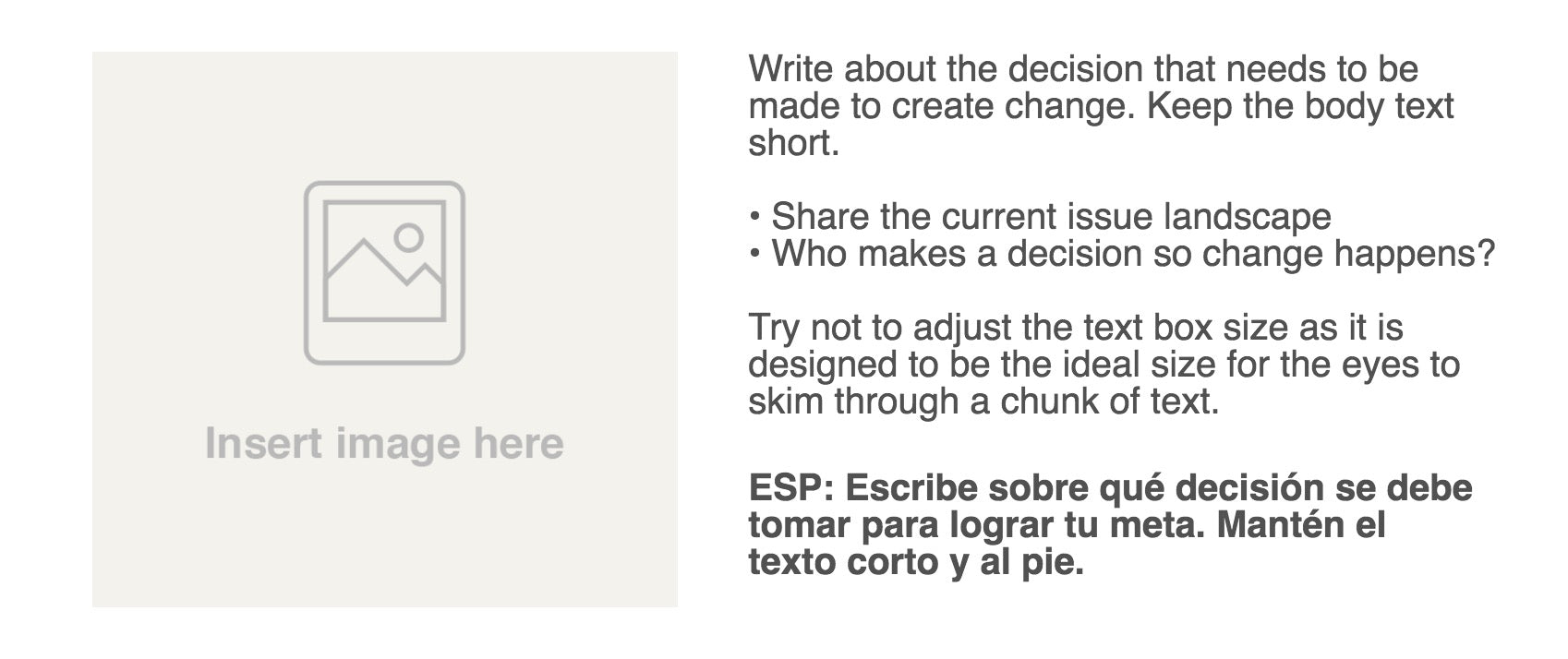 Insert image here

Write about the decision that needs to be made to create change. Keep the body text short.

• Share the current issue landscape
• Who makes a decision so change happens?

Try not to adjust the text box size as it is designed to be the ideal size for the eyes to skim through a chunk of text.

ESP: Escribe sobre qué decisión se debe tomar para lograr tu meta. Mantén el texto corto y al pie.